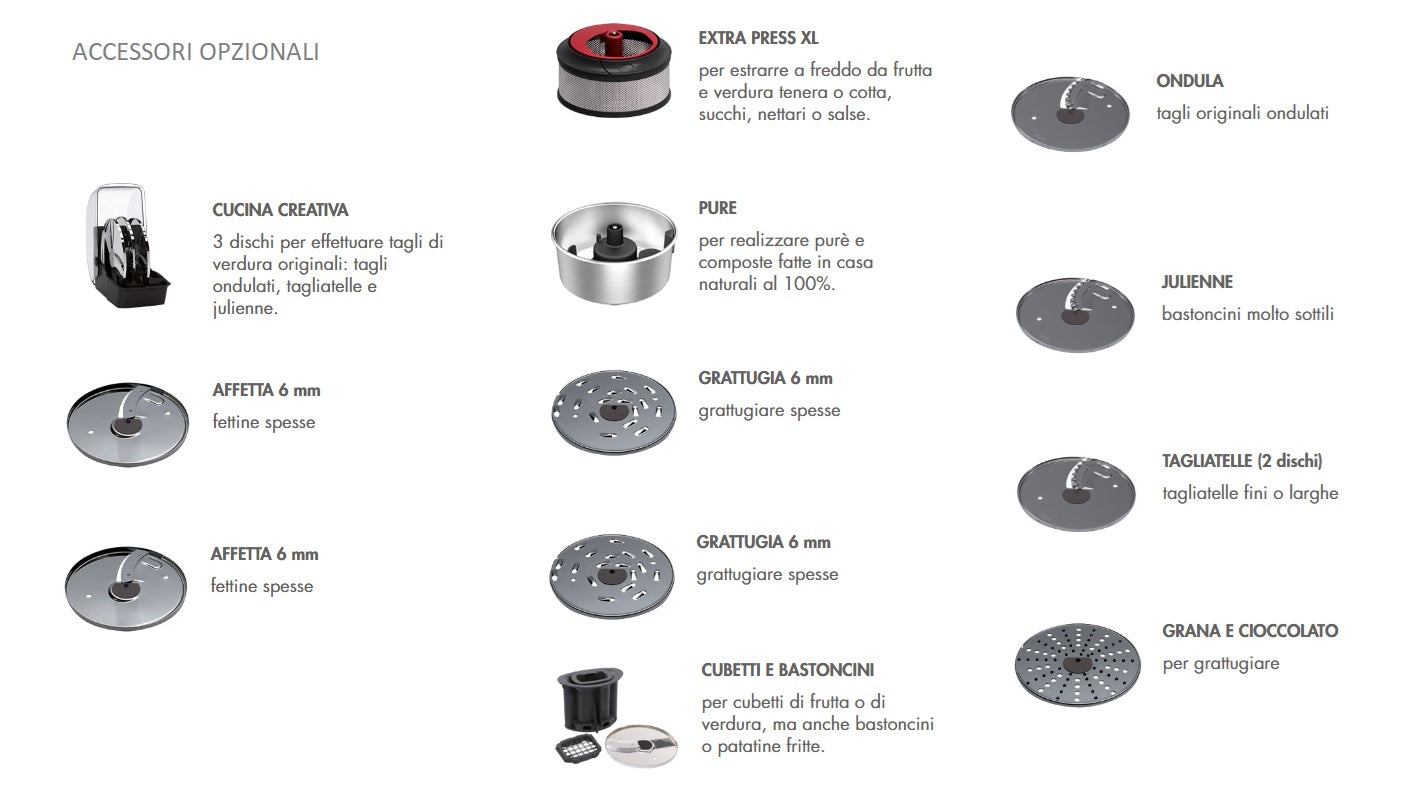 ACCESSORI OPZIONALI

CUCINA CREATIVA
3 dischi per effettuare tagli di verdura originali: tagli ondulati, tagliatelle e julienne.

AFFETTA 6 mm
fettine spesse

AFFETTA 6 mm
fettine spesse

EXTRA PRESS XL
per estrarre a freddo da frutta e verdura tenera o cotta, succhi, nettari o salse.

PURE
per realizzare purè e composte fatte in casa naturali al 100%.

GRATTUGIA 6 mm
grattugiare spesse

GRATTUGIA 6 mm
grattugiare spesse

CUBETTI E BASTONCINI
per cubetti di frutta o di verdura, ma anche bastoncini o patatine fritte.

ONDULA
tagli originali ondulati

JULIENNE
bastoncini molto sottili

TAGLIATELLE (2 dischi)
tagliatelle fini o larghe

GRANA E CIOCCOLATO
per grattugiare