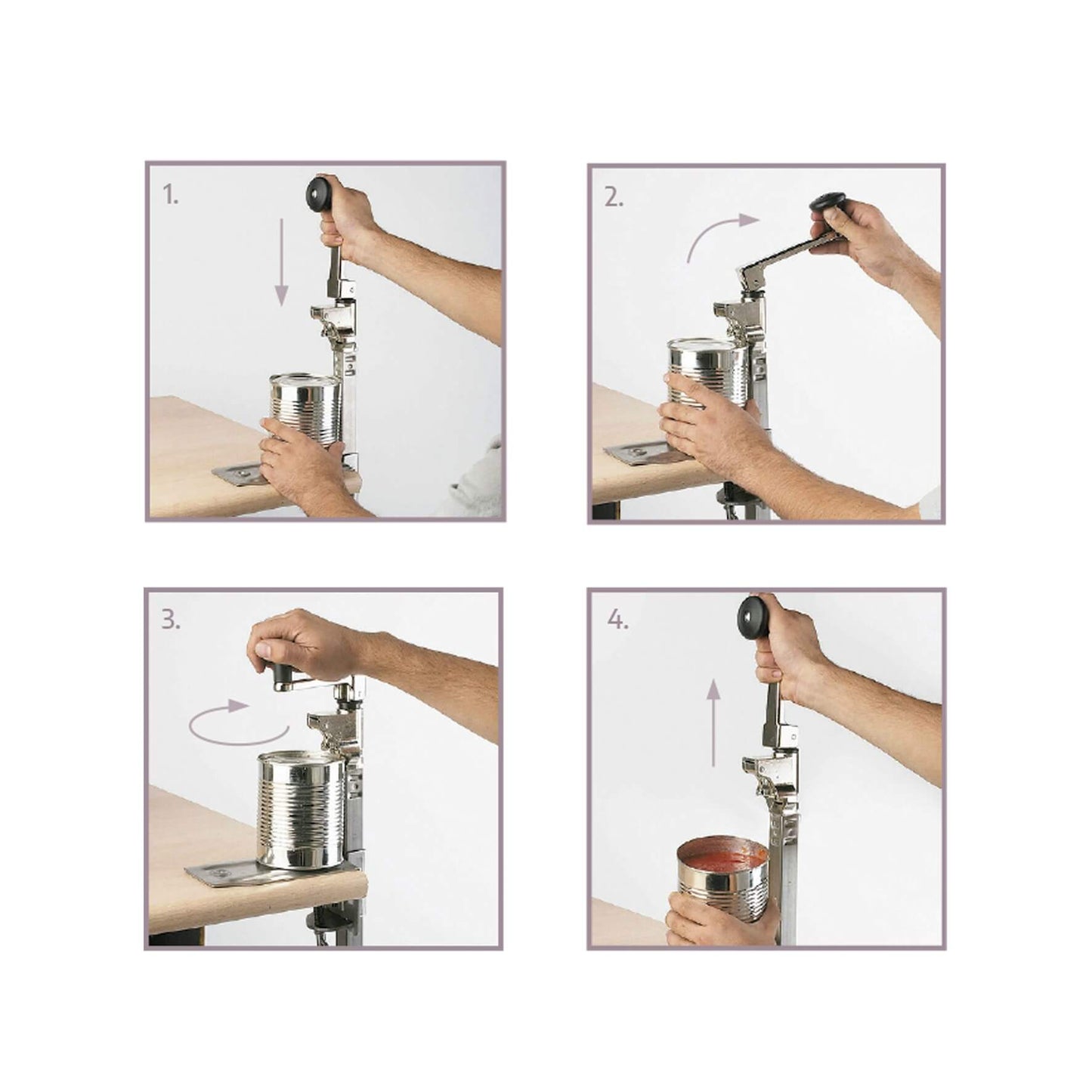 1.

2.

3.

4.